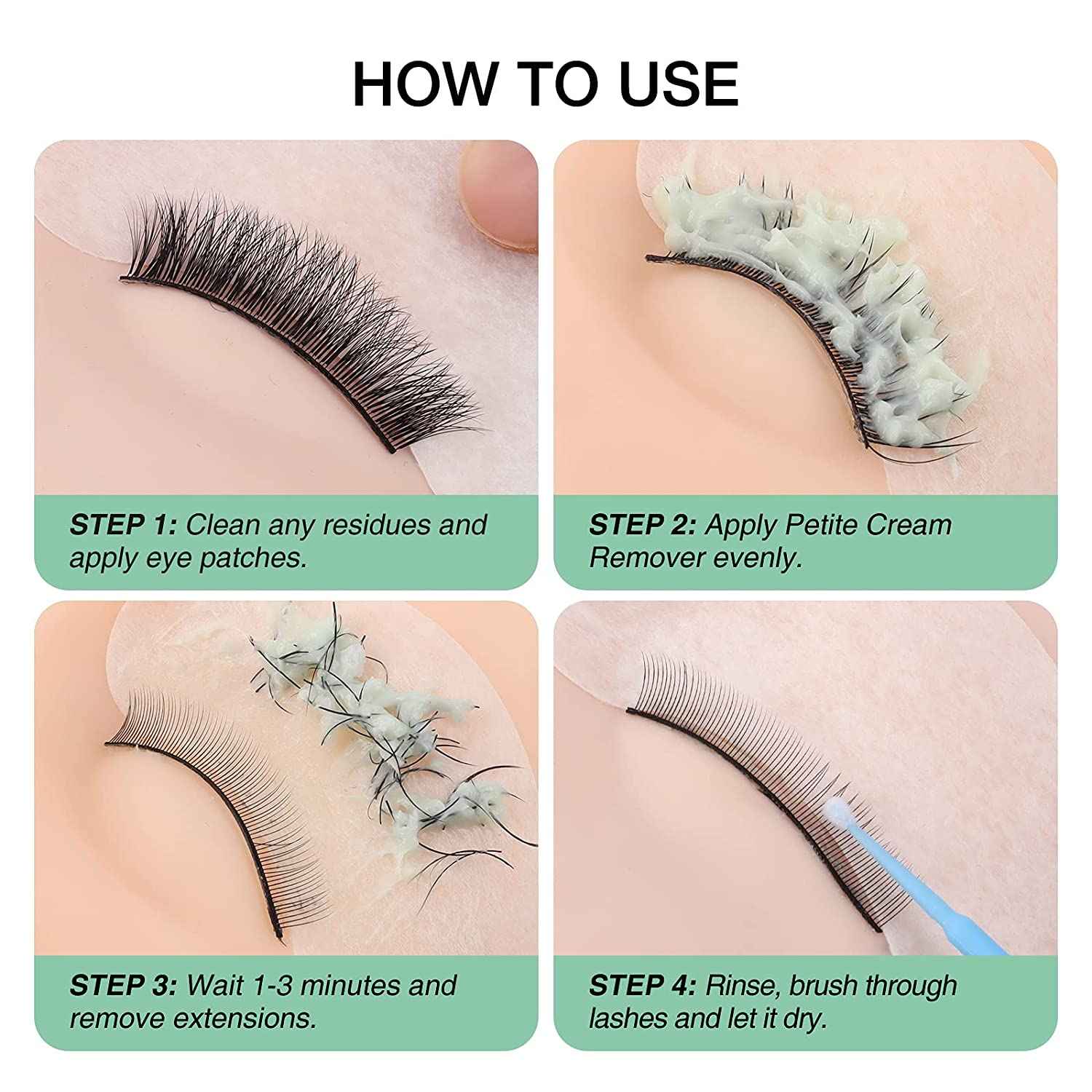 HOW TO USE

STEP 1: Clean any residues and apply eye patches.

STEP 2: Apply Petite Cream Remover evenly.

STEP 3: Wait 1-3 minutes and remove extensions.

STEP 4: Rinse, brush through lashes and let it dry.