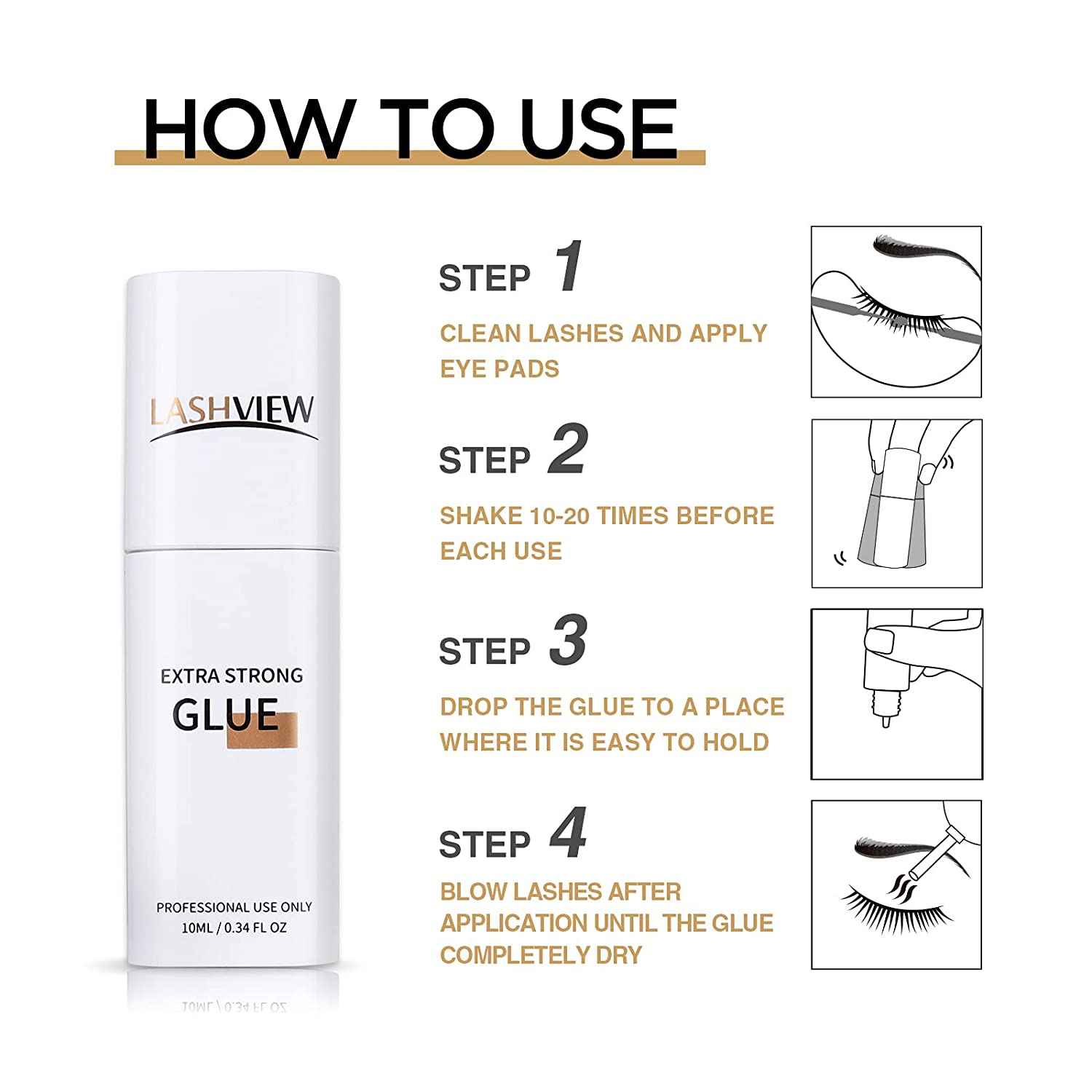 HOW TO USE

LASHVIEW

EXTRA STRONG
GLUE

PROFESSIONAL USE ONLY
10ML / 0.34 FL OZ

STEP 1
CLEAN LASHES AND APPLY EYE PADS

STEP 2
SHAKE 10-20 TIMES BEFORE EACH USE

STEP 3
DROP THE GLUE TO A PLACE WHERE IT IS EASY TO HOLD

STEP 4
BLOW LASHES AFTER APPLICATION UNTIL THE GLUE COMPLETELY DRY