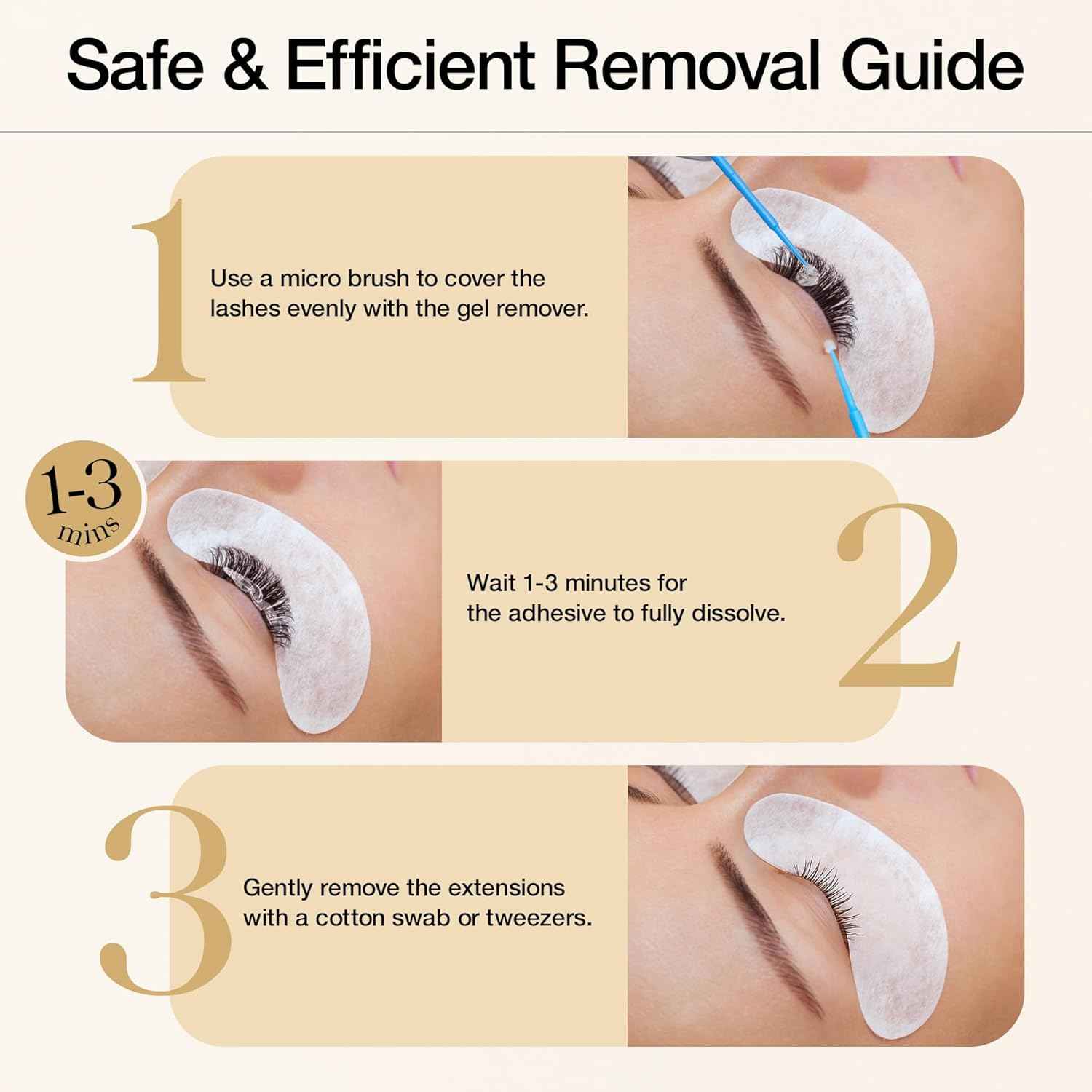 Safe & Efficient Removal Guide

1

Use a micro brush to cover the lashes evenly with the gel remover.

1-3 mins

Wait 1-3 minutes for the adhesive to fully dissolve.

2

3

Gently remove the extensions with a cotton swab or tweezers.