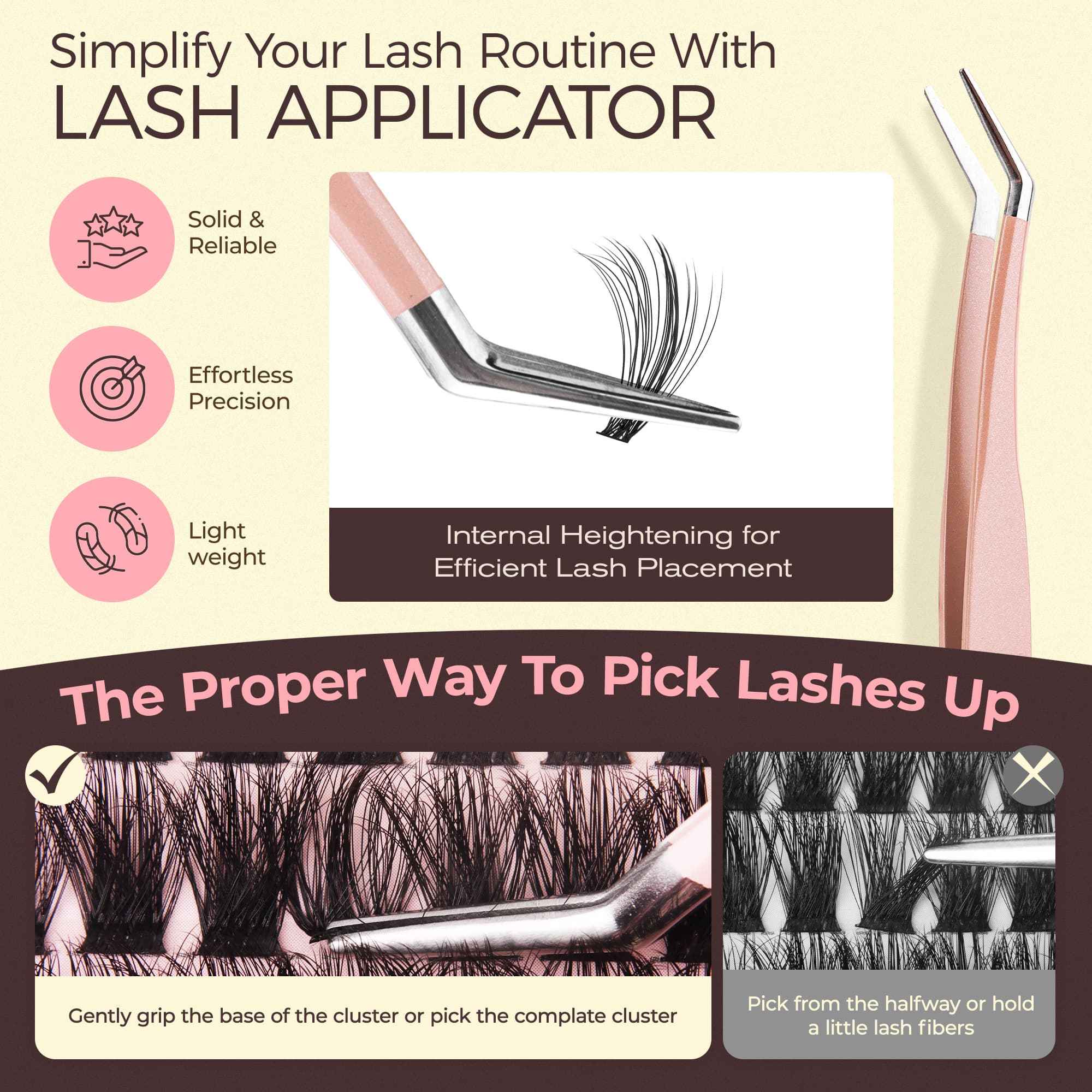 Simplify Your Lash Routine With
LASH APPLICATOR

Solid & Reliable

Effortless Precision

Light weight

Internal Heightening for Efficient Lash Placement

The Proper Way To Pick Lashes Up

Gently grip the base of the cluster or pick the complate cluster

Pick from the halfway or hold a little lash fibers