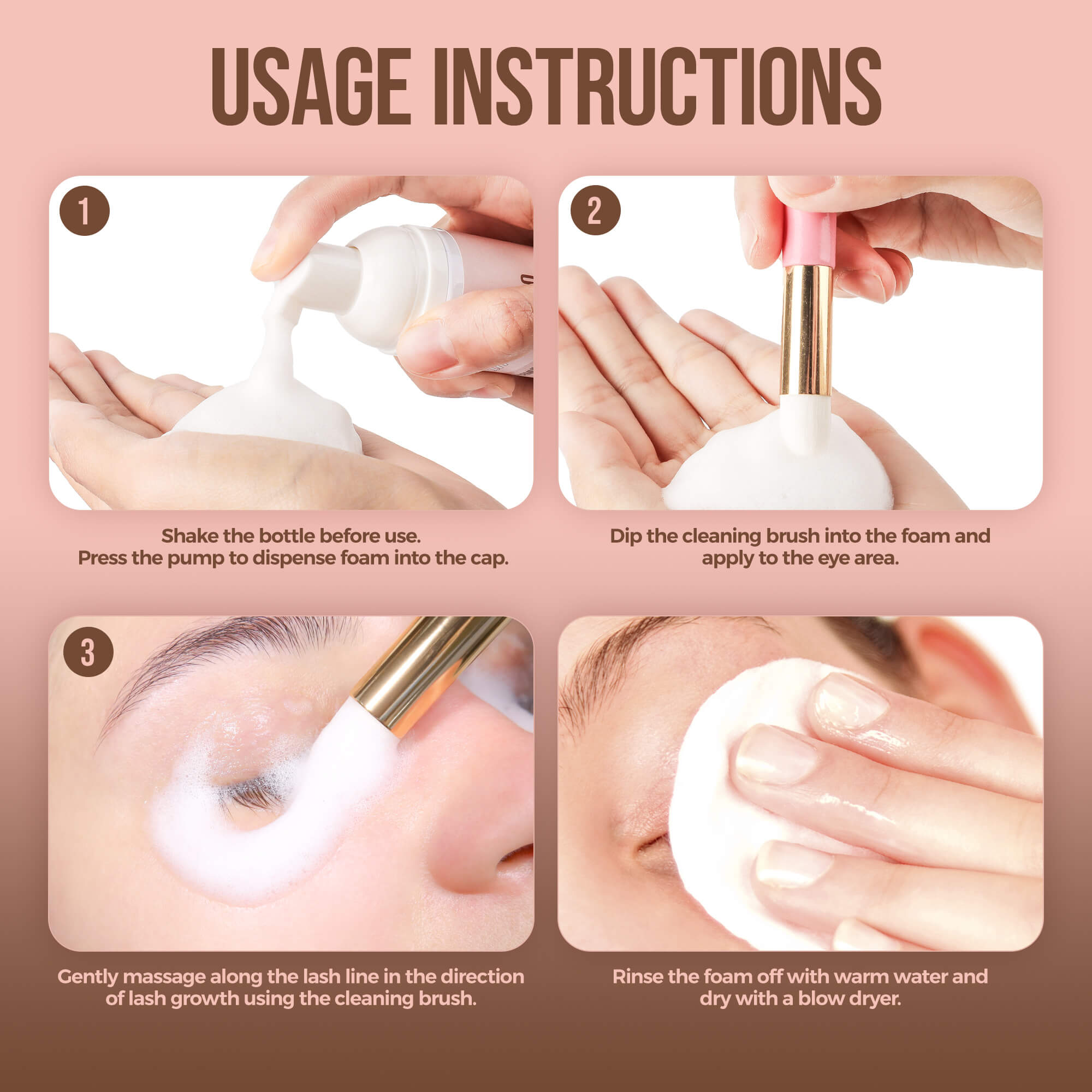 USAGE INSTRUCTIONS

1

Shake the bottle before use.
Press the pump to dispense foam into the cap.

2

Dip the cleaning brush into the foam and apply to the eye area.

3

Gently massage along the lash line in the direction of lash growth using the cleaning brush.

Rinse the foam off with warm water and dry with a blow dryer.