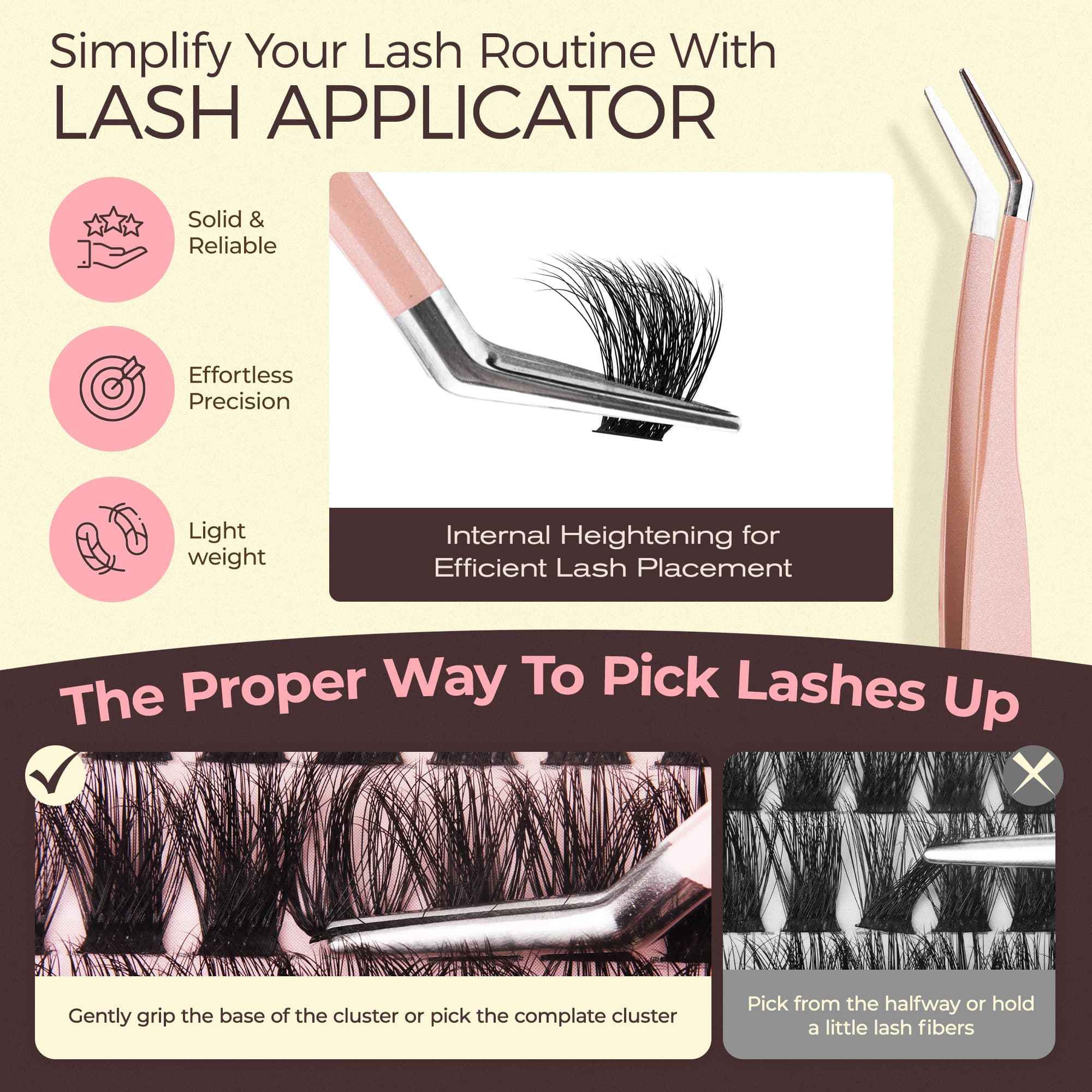 Simplify Your Lash Routine With
LASH APPLICATOR

Solid & Reliable

Effortless Precision

Light weight

Internal Heightening for Efficient Lash Placement

The Proper Way To Pick Lashes Up

Gently grip the base of the cluster or pick the complate cluster

Pick from the halfway or hold a little lash fibers