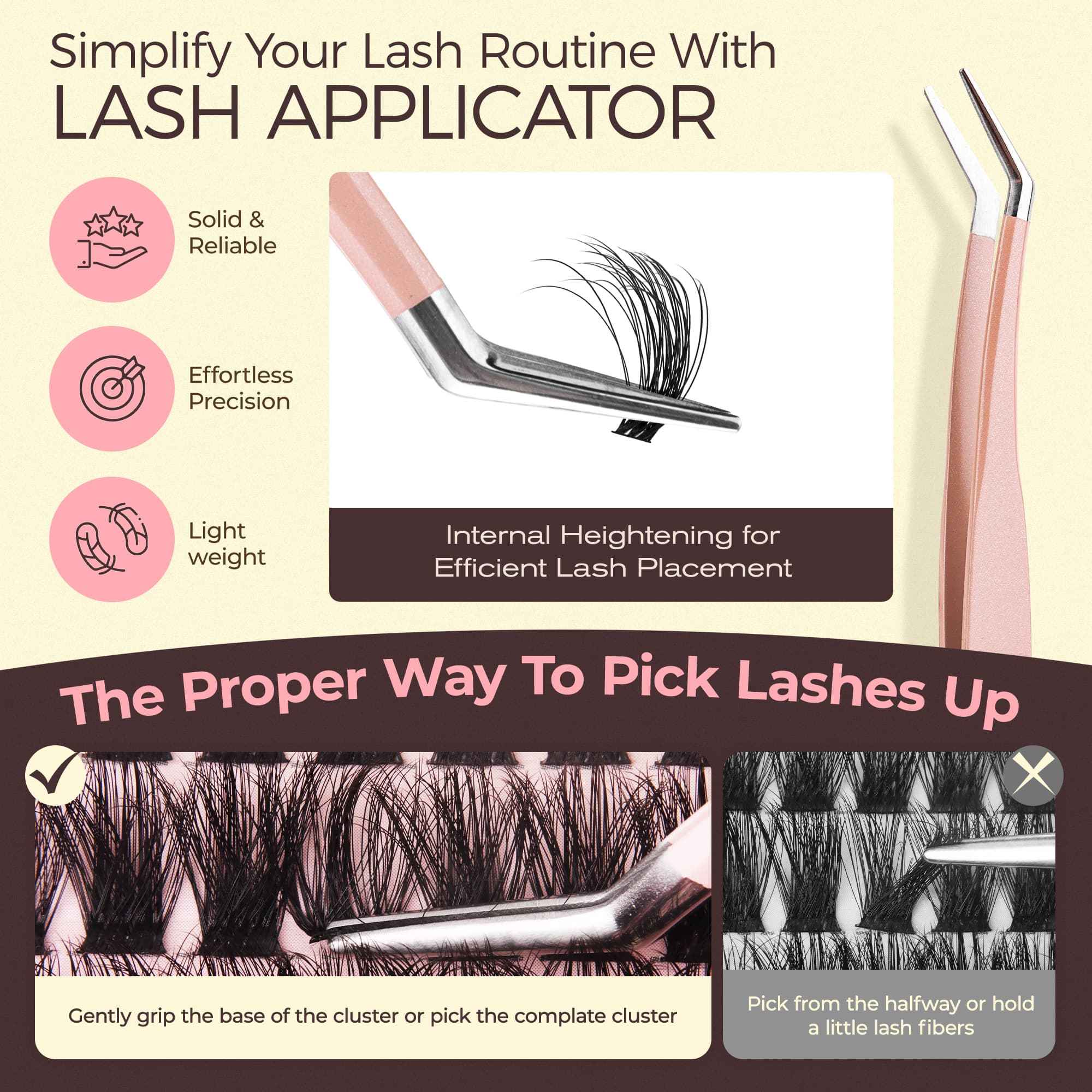 Simplify Your Lash Routine With
LASH APPLICATOR

Solid & Reliable

Effortless Precision

Light weight

Internal Heightening for Efficient Lash Placement

The Proper Way To Pick Lashes Up

Gently grip the base of the cluster or pick the complate cluster

Pick from the halfway or hold a little lash fibers